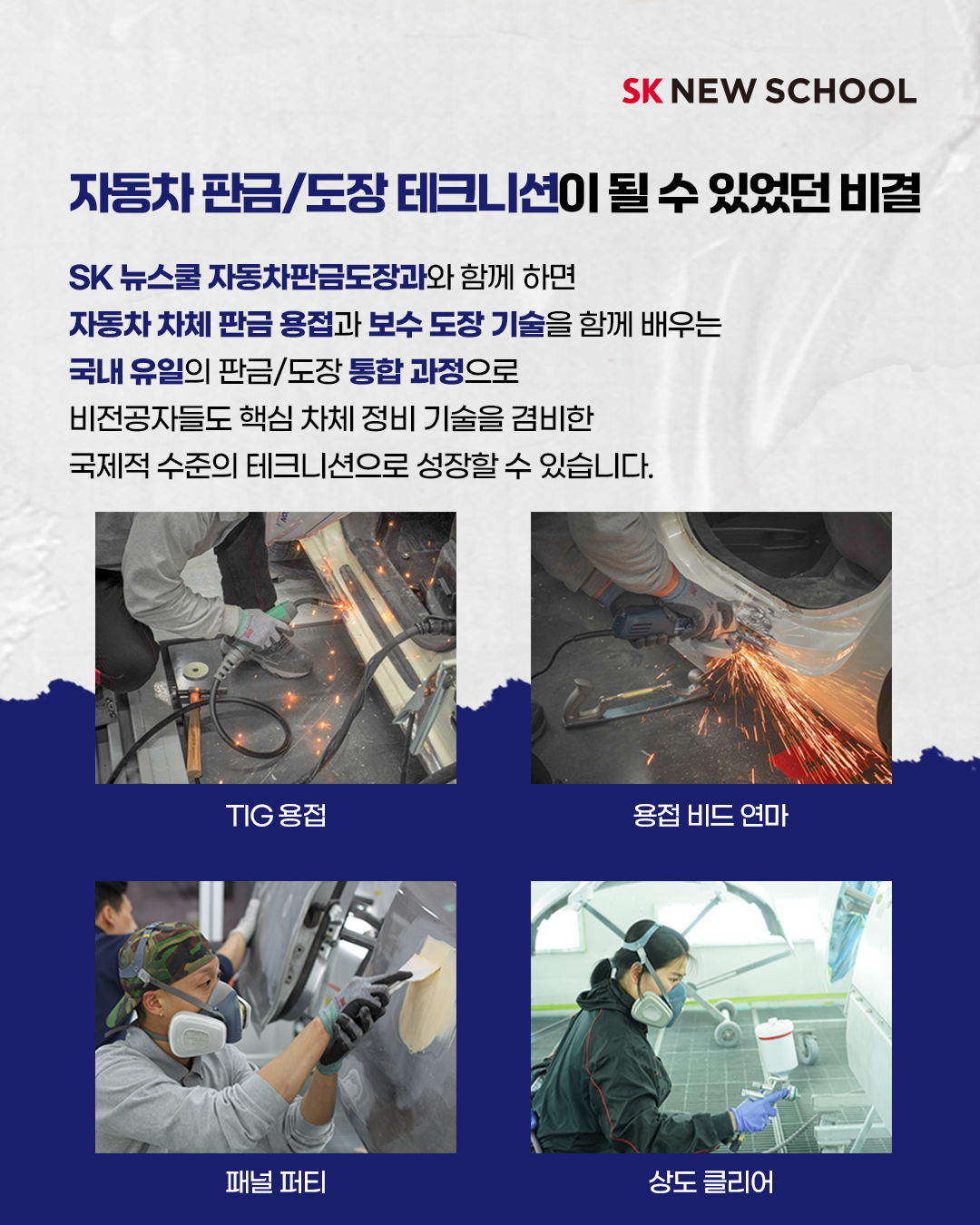 SK NEW SCHOOL

자동차 판금/도장 테크니션이 될 수 있었던 비결

SK 뉴스쿨 자동차판금도장과와 함께 하면
자동차 차체 판금 용접과 보수 도장 기술을 함께 배우는
국내 유일의 판금/도장 통합 과정으로
비전공자들도 핵심 차체 정비 기술을 겸비한
국제적 수준의 테크니션으로 성장할 수 있습니다.

TIG 용접

용접 비드 연마

패널 퍼티

상도 클리어