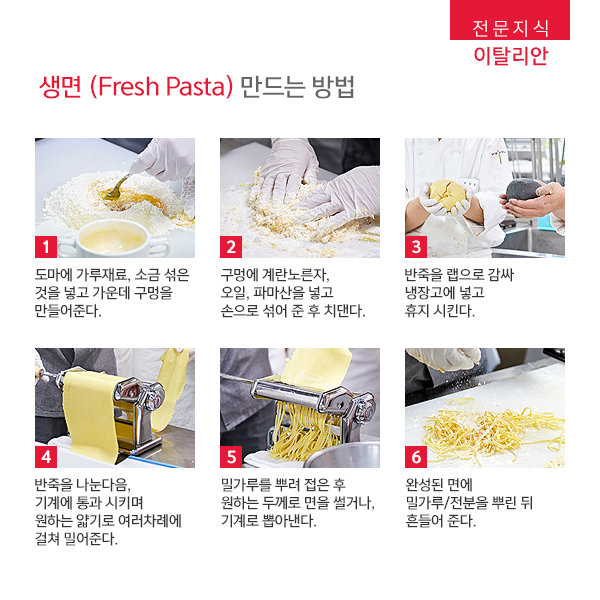 전문지식
이탈리안

생면 (Fresh Pasta) 만드는 방법

1
도마에 가루재료, 소금 섞은 것을 넣고 가운데 구멍을 만들어준다.

2
구멍에 계란노른자, 오일, 파마산을 넣고 손으로 섞어 준 후 치댄다.

3
반죽을 랩으로 감싸 냉장고에 넣고 휴지 시킨다.

4
반죽을 나눈다음, 기계에 통과 시키며 원하는 얇기로 여러차례에 걸쳐 밀어준다.

5
밀가루를 뿌려 접은 후 원하는 두께로 면을 썰거나, 기계로 뽑아낸다.

6
완성된 면에 밀가루/전분을 뿌린 뒤 흔들어 준다.